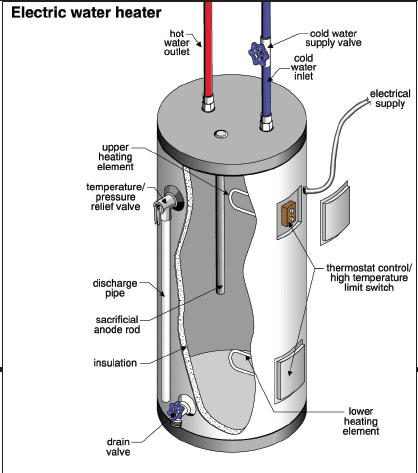 Electric water heater

hot water outlet

cold water supply valve

cold water inlet

electrical supply

upper heating element

temperature/ pressure relief valve

thermostat control/ high temperature limit switch

discharge pipe

sacrificial anode rod

insulation

lower heating element

drain valve