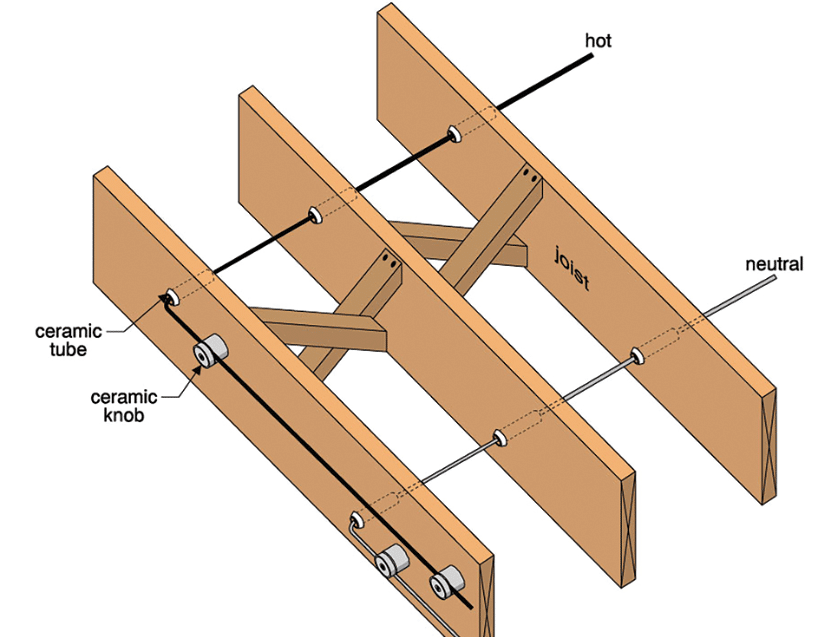 hot

joist

neutral

ceramic tube

ceramic knob