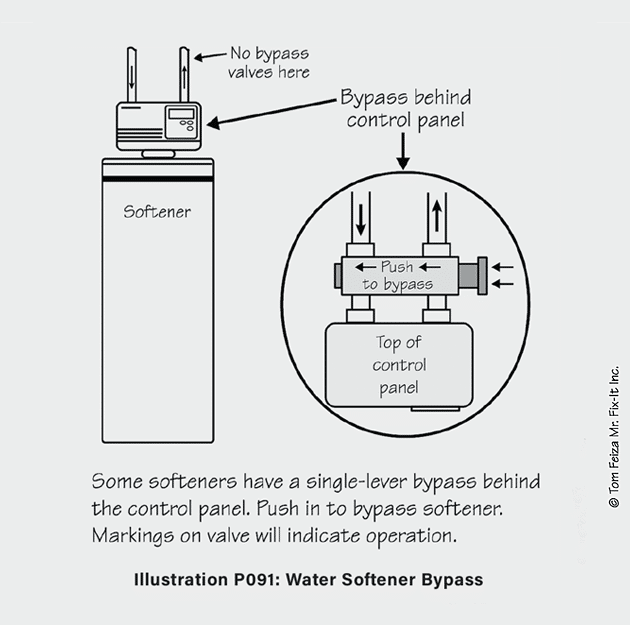 No bypass valves here

Bypass behind control panel

Softener

Push to bypass

Top of control panel

Some softeners have a single-lever bypass behind the control panel. Push in to bypass softener. Markings on valve will indicate operation.

Illustration P091: Water Softener Bypass

© Tom Feiza Mr. Fix-It Inc.