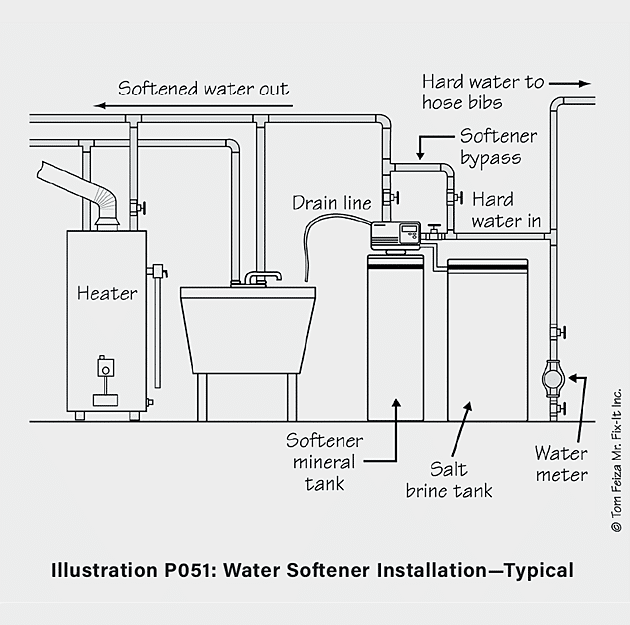 Softened water out

Hard water to hose bibs

Softener bypass

Drain line

Hard water in

Heater

Softener mineral tank

Salt brine tank

Water meter

© Tom Feiza Mr. Fix-It Inc.

Illustration P051: Water Softener Installation—Typical