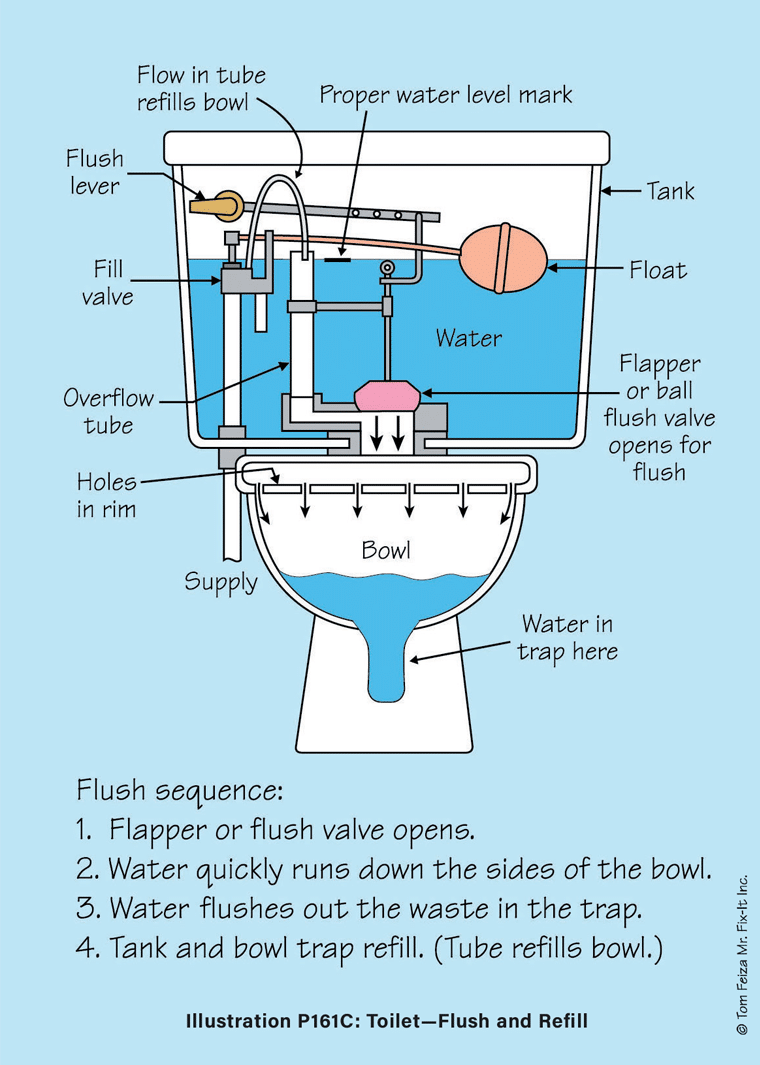 Flow in tube refills bowl

Proper water level mark

Flush lever

Tank

Fill valve

Float

Water

Overflow tube

Flapper or ball flush valve opens for flush

Holes in rim

Bowl

Supply

Water in trap here

Flush sequence:
1. Flapper or flush valve opens.
2. Water quickly runs down the sides of the bowl.
3. Water flushes out the waste in the trap.
4. Tank and bowl trap refill. (Tube refills bowl.)

Illustration P161C: Toilet—Flush and Refill

© Tom Feiza Mr. Fix-It Inc.