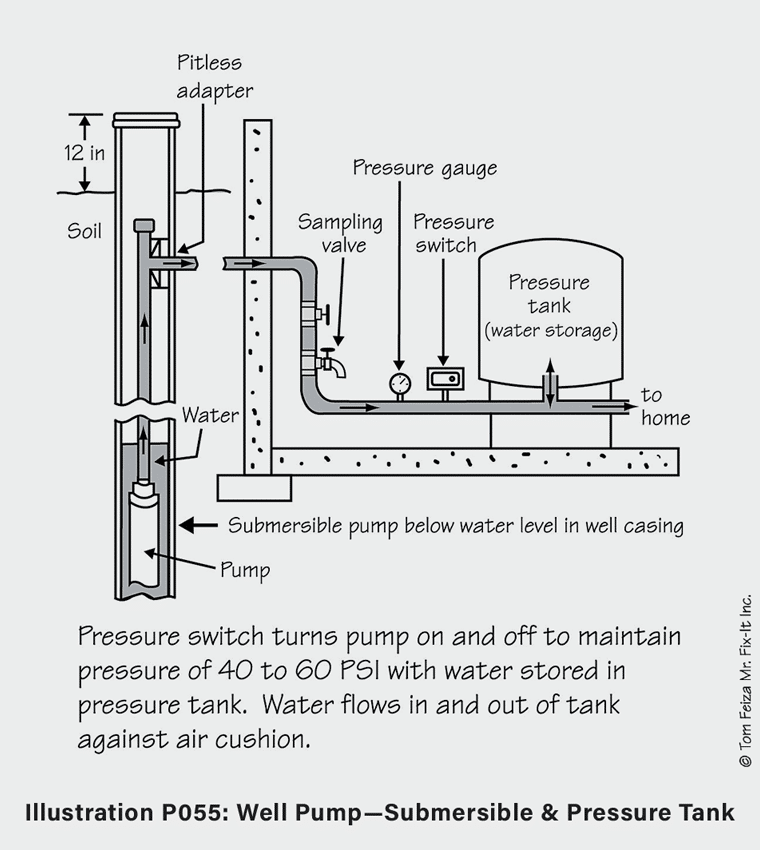 Pitless adapter

12 in

Soil

Pressure gauge

Sampling valve

Pressure switch

Pressure tank (water storage)

to home

Water

Submersible pump below water level in well casing

Pump

Pressure switch turns pump on and off to maintain pressure of 40 to 60 PSI with water stored in pressure tank. Water flows in and out of tank against air cushion.

© Tom Feiza Mr. Fix-It Inc.

Illustration P055: Well Pump—Submersible & Pressure Tank