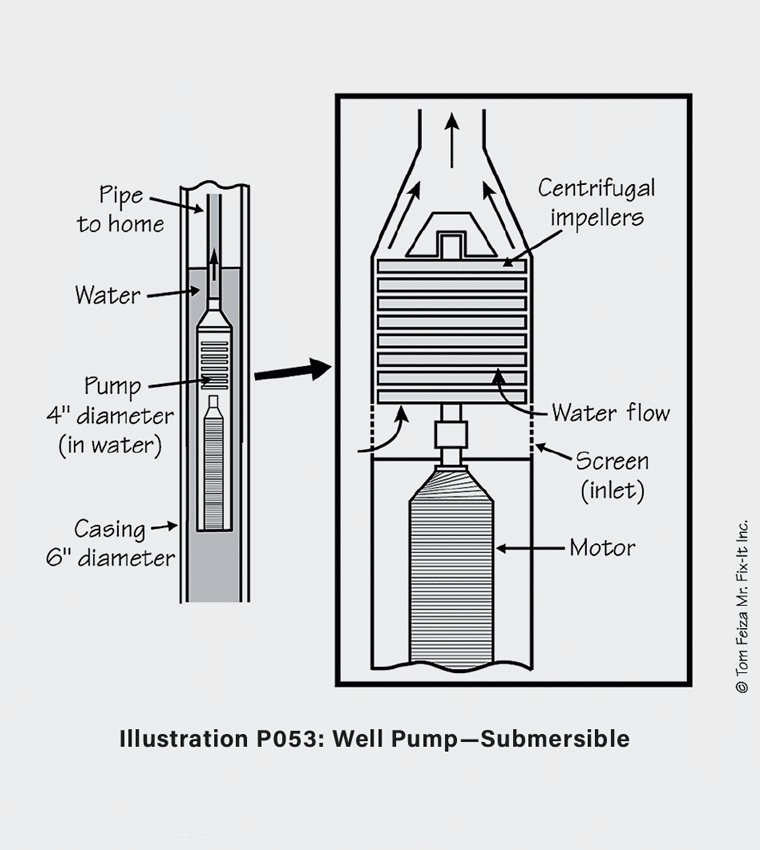 Pipe to home

Water

Pump 4" diameter (in water)

Casing 6" diameter

Centrifugal impellers

Water flow

Screen (inlet)

Motor

© Tom Feiza Mr. Fix-It Inc.

Illustration P053: Well Pump—Submersible