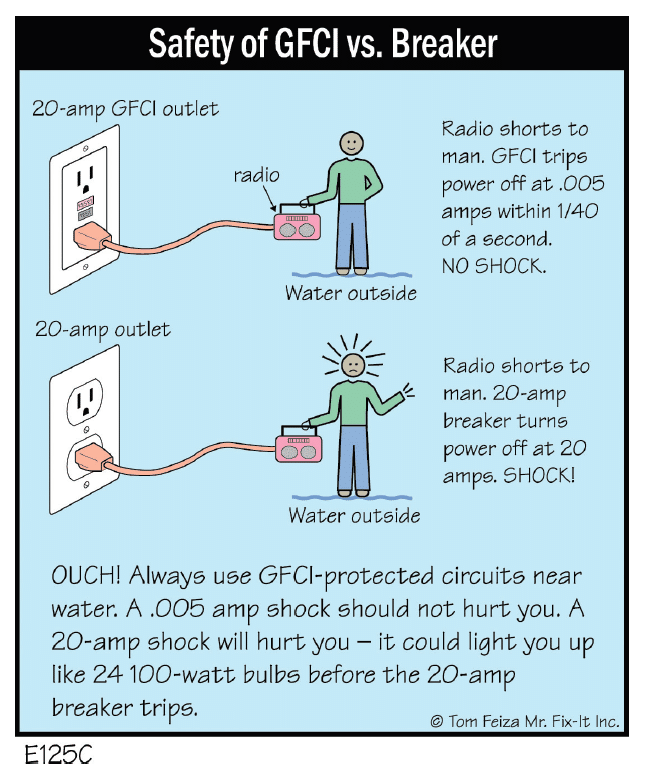 Safety of GFCI vs. Breaker

20-amp GFCI outlet

radio

Water outside

Radio shorts to man. GFCI trips power off at .005 amps within 1/40 of a second. NO SHOCK.

20-amp outlet

Water outside

Radio shorts to man. 20-amp breaker turns power off at 20 amps. SHOCK!

OUCH! Always use GFCI-protected circuits near water. A .005 amp shock should not hurt you. A 20-amp shock will hurt you – it could light you up like 24 100-watt bulbs before the 20-amp breaker trips.

© Tom Feiza Mr. Fix-It Inc.

E125C