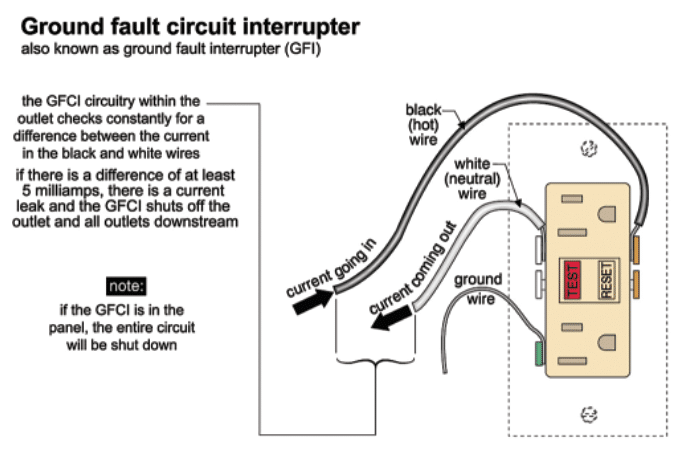 Ground fault circuit interrupter
also known as ground fault interrupter (GFI)

the GFCI circuitry within the outlet checks constantly for a difference between the current in the black and white wires

if there is a difference of at least 5 milliamps, there is a current leak and the GFCI shuts off the outlet and all outlets downstream

note:

if the GFCI is in the panel, the entire circuit will be shut down

black (hot) wire

white (neutral) wire

current going in

current coming out

ground wire

TEST

RESET