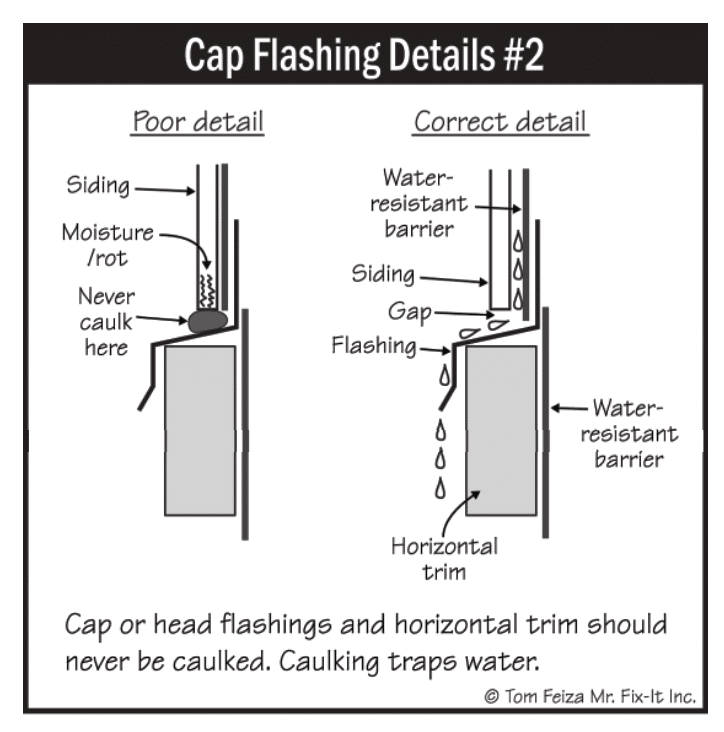 Cap Flashing Details #2

Poor detail

Siding

Moisture /rot

Never caulk here

Correct detail

Water-resistant barrier

Siding

Gap

Flashing

Water-resistant barrier

Horizontal trim

Cap or head flashings and horizontal trim should never be caulked. Caulking traps water.

© Tom Feiza Mr. Fix-It Inc.