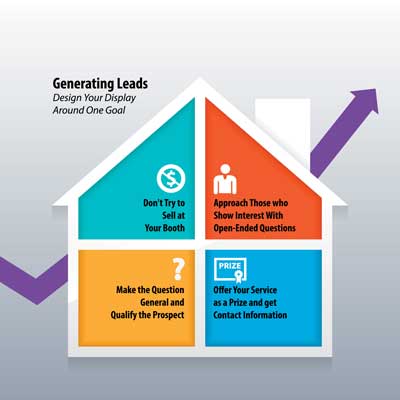 Generating Leads
Design Your Display Around One Goal

Don't Try to Sell at Your Booth

Approach Those who Show Interest With Open-Ended Questions

?
Make the Question General and Qualify the Prospect

PRIZE
Offer Your Service as a Prize and get Contact Information