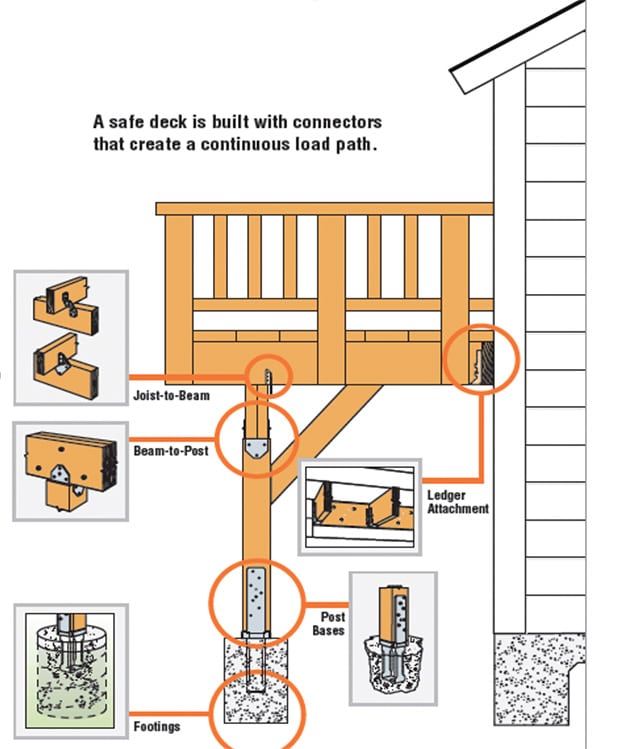 A safe deck is built with connectors that create a continuous load path.

Joist-to-Beam

Beam-to-Post

Ledger Attachment

Post Bases

Footings