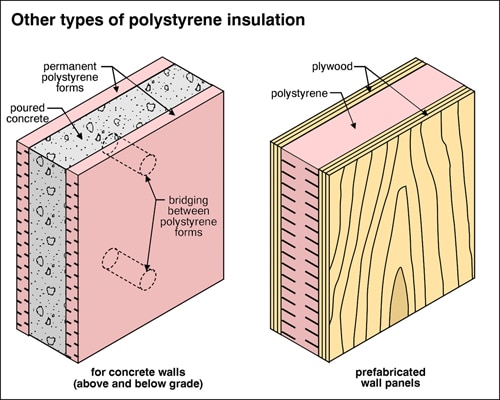 Other types of polystyrene insulation

permanent polystyrene forms

poured concrete

bridging between polystyrene forms

for concrete walls (above and below grade)

plywood

polystyrene

prefabricated wall panels