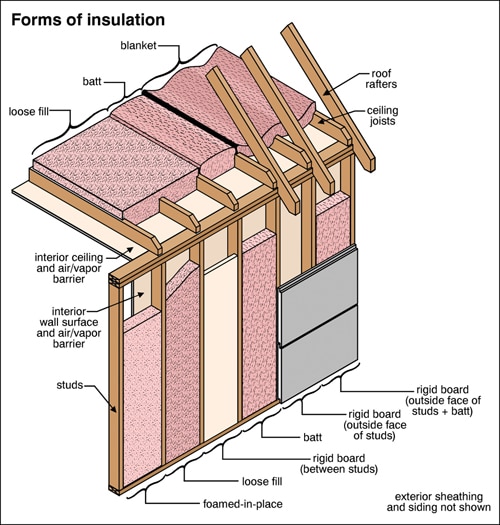 Forms of insulation

blanket

batt

loose fill

roof rafters

ceiling joists

interior ceiling and air/vapor barrier

interior wall surface and air/vapor barrier

studs

rigid board (outside face of studs + batt)

rigid board (outside face of studs)

batt

rigid board (between studs)

loose fill

foamed-in-place

exterior sheathing and siding not shown