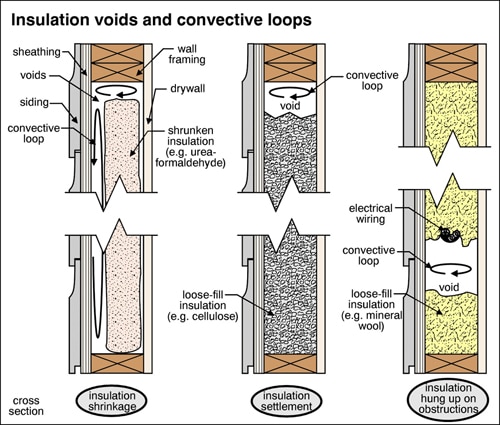 Insulation voids and convective loops

sheathing
voids
siding
convective loop
wall framing
drywall
shrunken insulation (e.g. urea-formaldehyde)

convective loop
void

loose-fill insulation (e.g. cellulose)

electrical wiring
convective loop
void
loose-fill insulation (e.g. mineral wool)

cross section
insulation shrinkage
insulation settlement
insulation hung up on obstructions