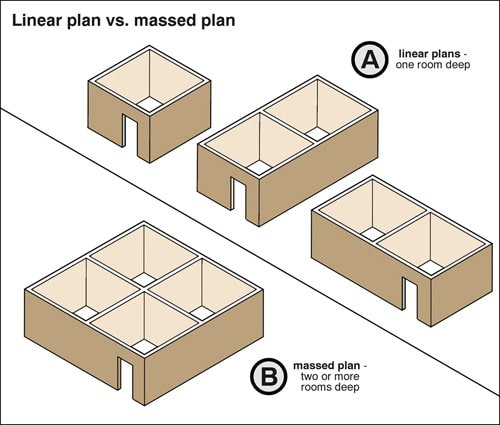 Linear plan vs. massed plan

A linear plans - one room deep

B massed plan - two or more rooms deep