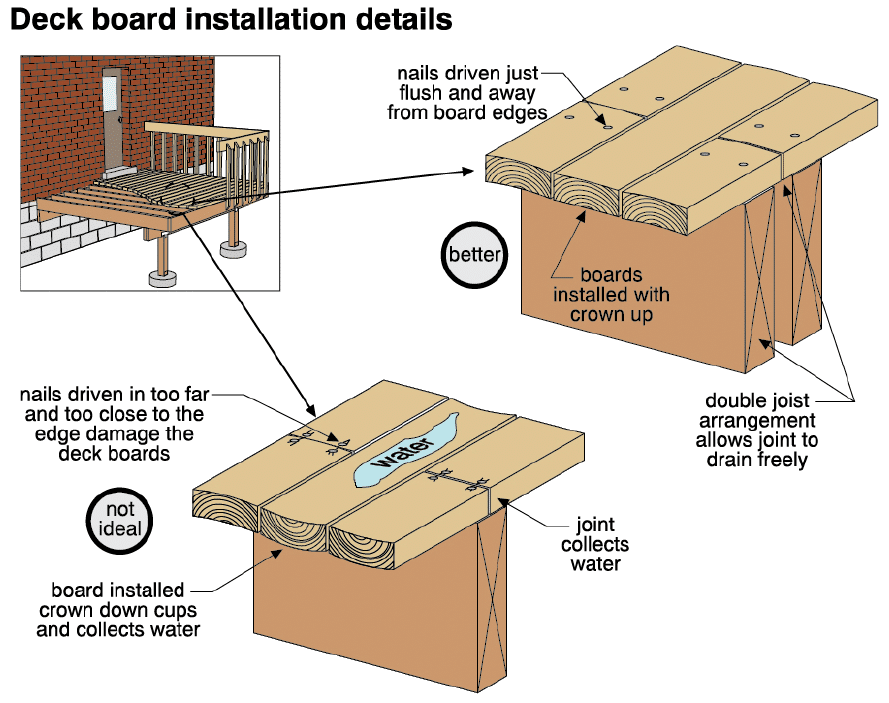 Deck board installation details

nails driven just flush and away from board edges

better

boards installed with crown up

double joist arrangement allows joint to drain freely

nails driven in too far and too close to the edge damage the deck boards

water

not ideal

joint collects water

board installed crown down cups and collects water