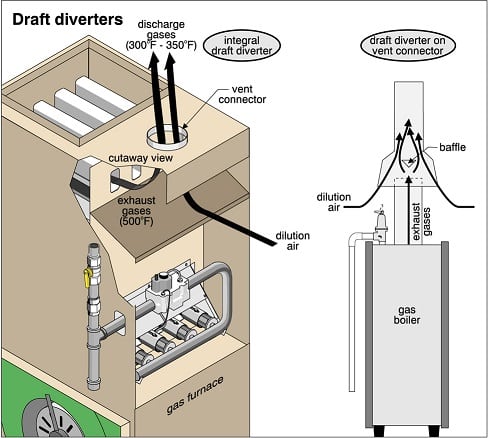 Draft diverters

discharge gases (300°F - 350°F)

integral draft diverter

vent connector

cutaway view

exhaust gases (500°F)

dilution air

gas furnace

draft diverter on vent connector

baffle

dilution air

exhaust gases

gas boiler